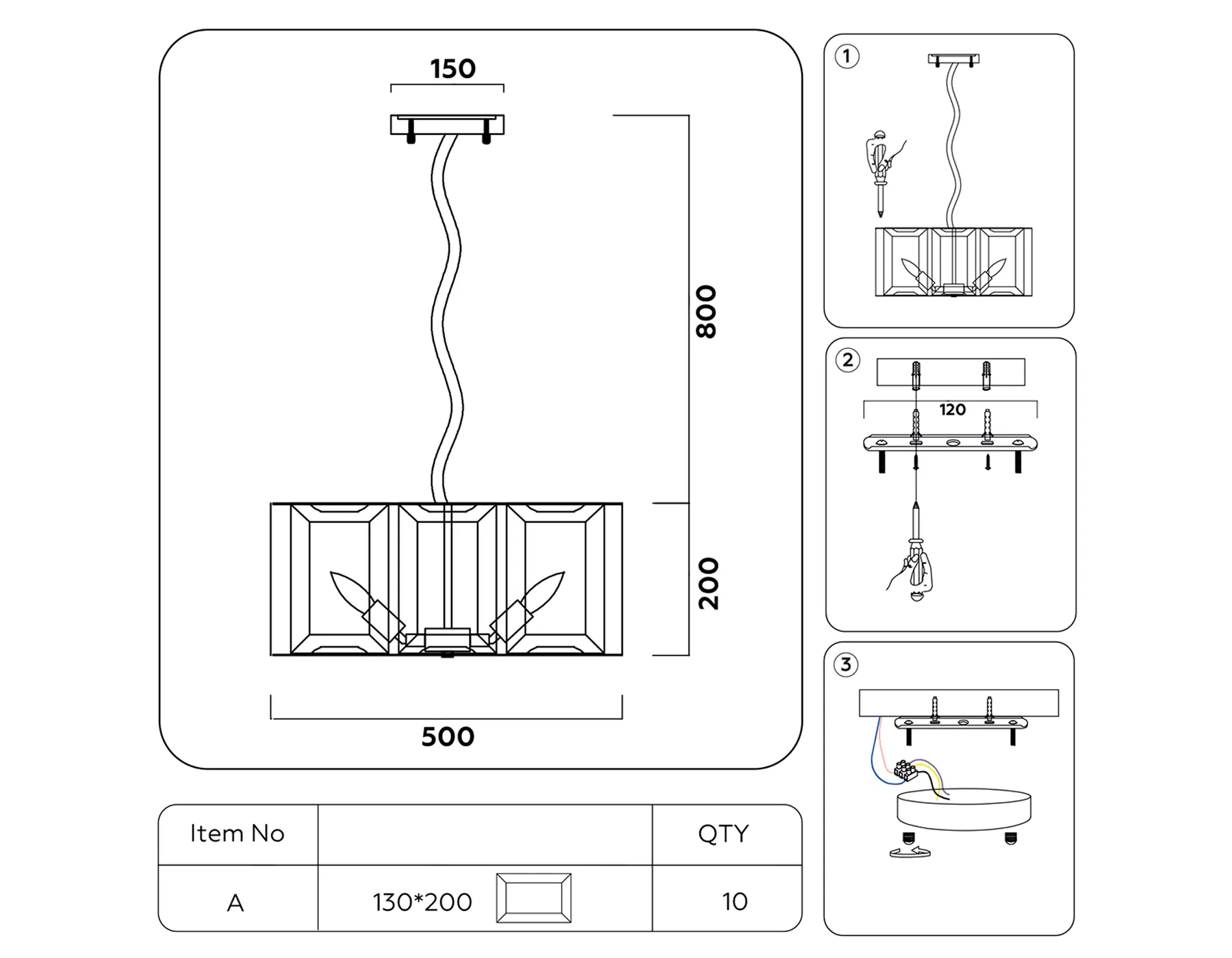 150

800

200

500

| Item No | | QTY |
|---|---|---|
| A | 130*200 | 10 |

1

2

120

3