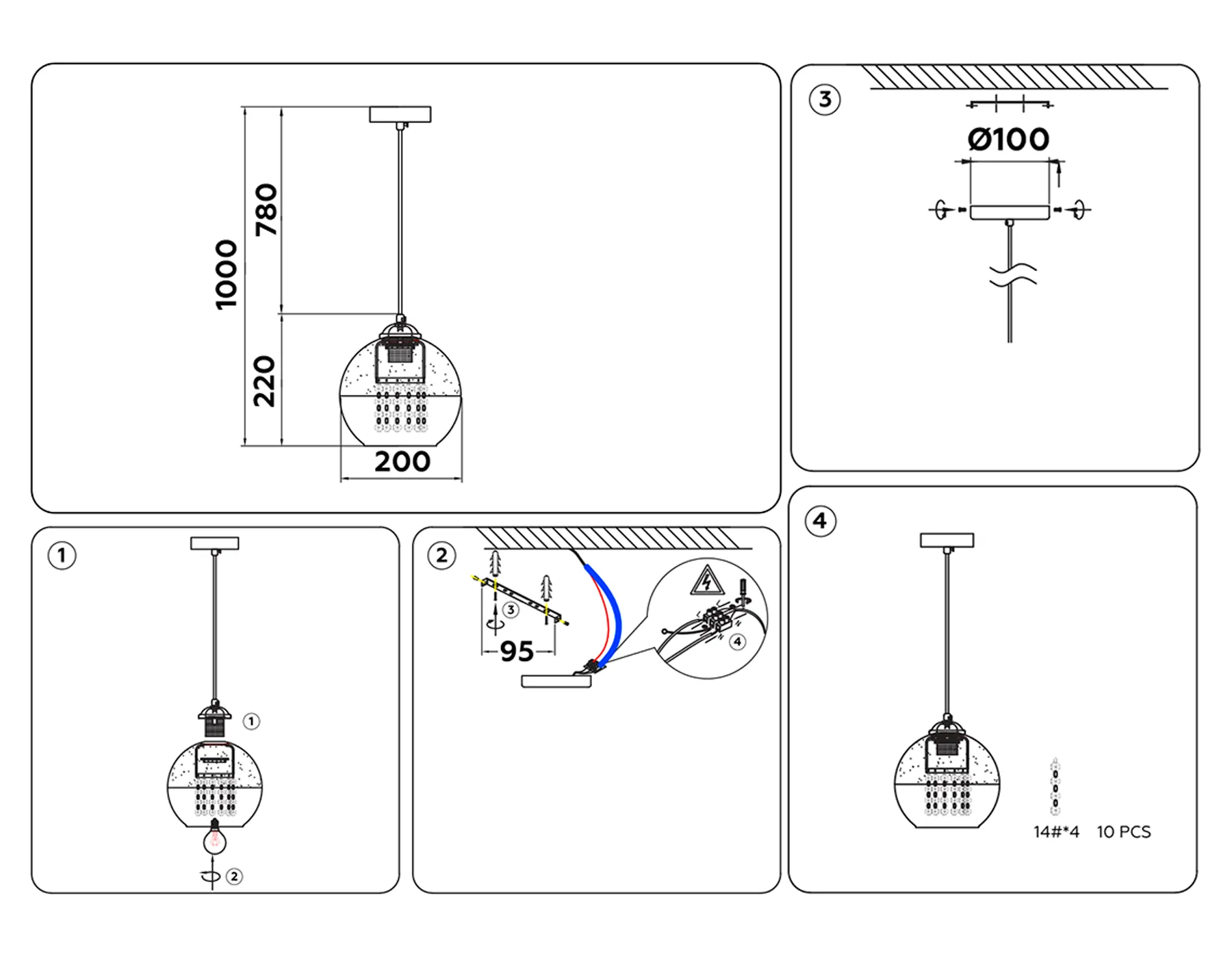 1000
780
220
200

3
Ø100

1
1
2

2
3
95
4

4
14#*4 10 PCS