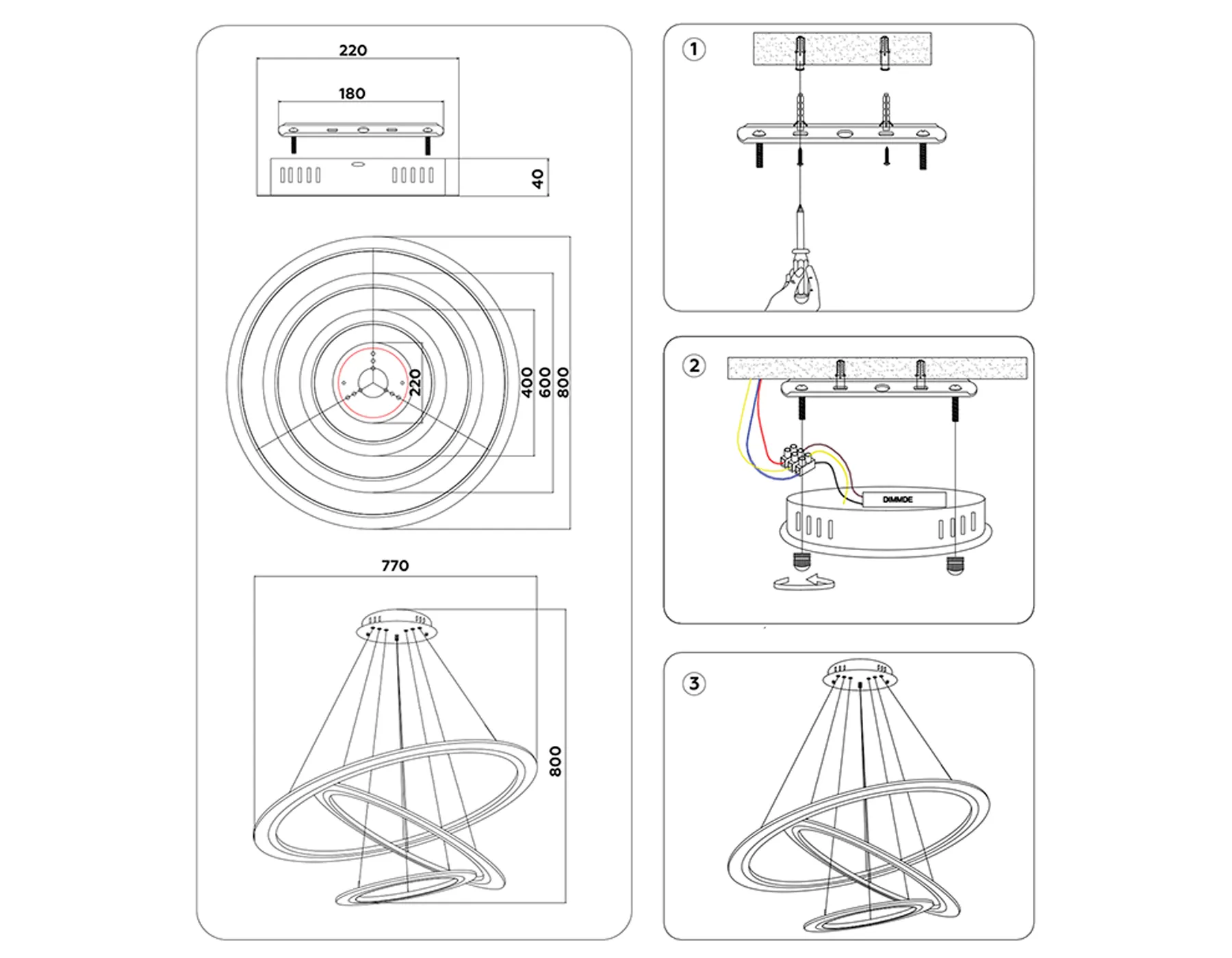 220

180

40

220

400

600

800

770

800

1

2

DIMMDE

3