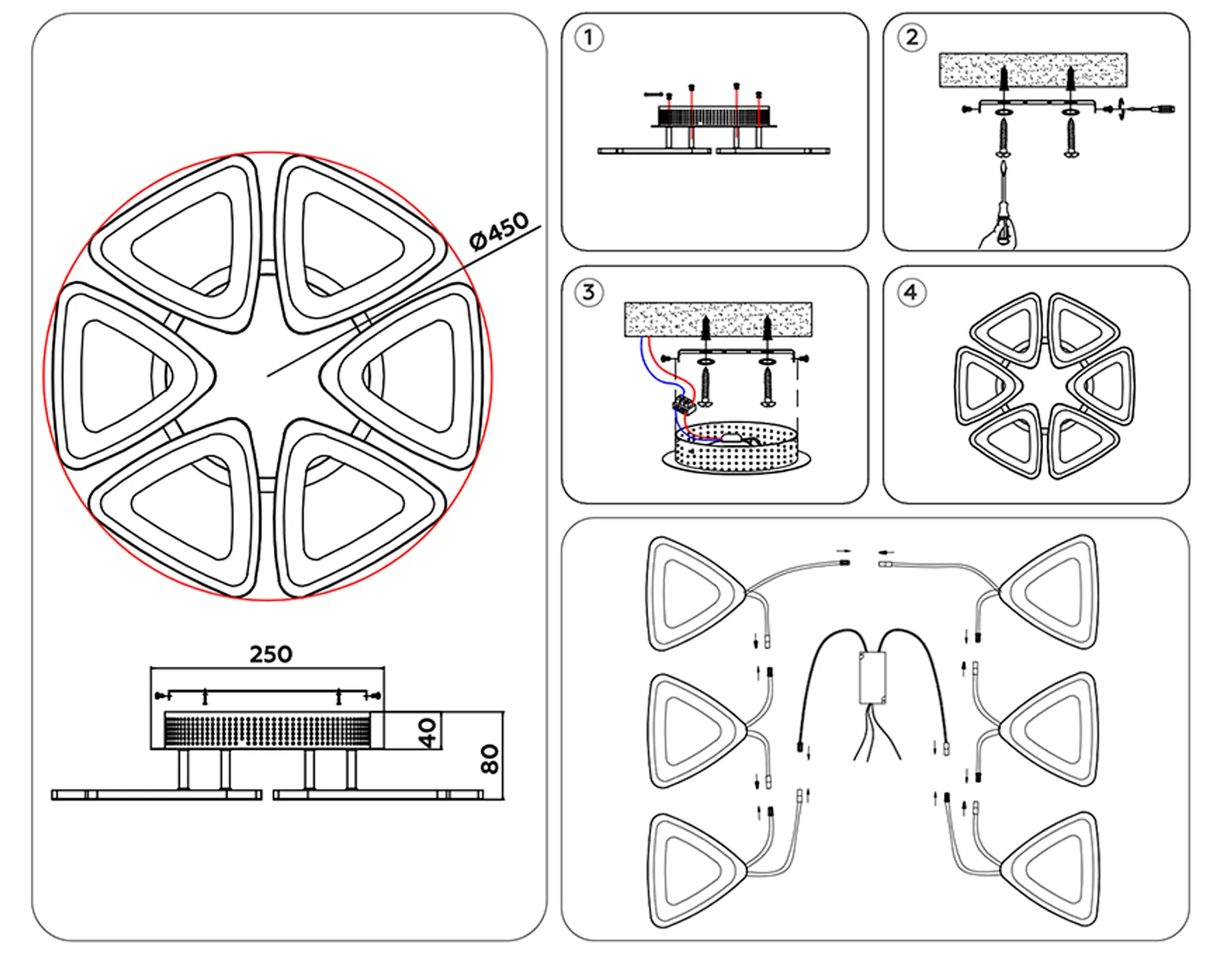 Ø450

250

40

80

1

2

3

4