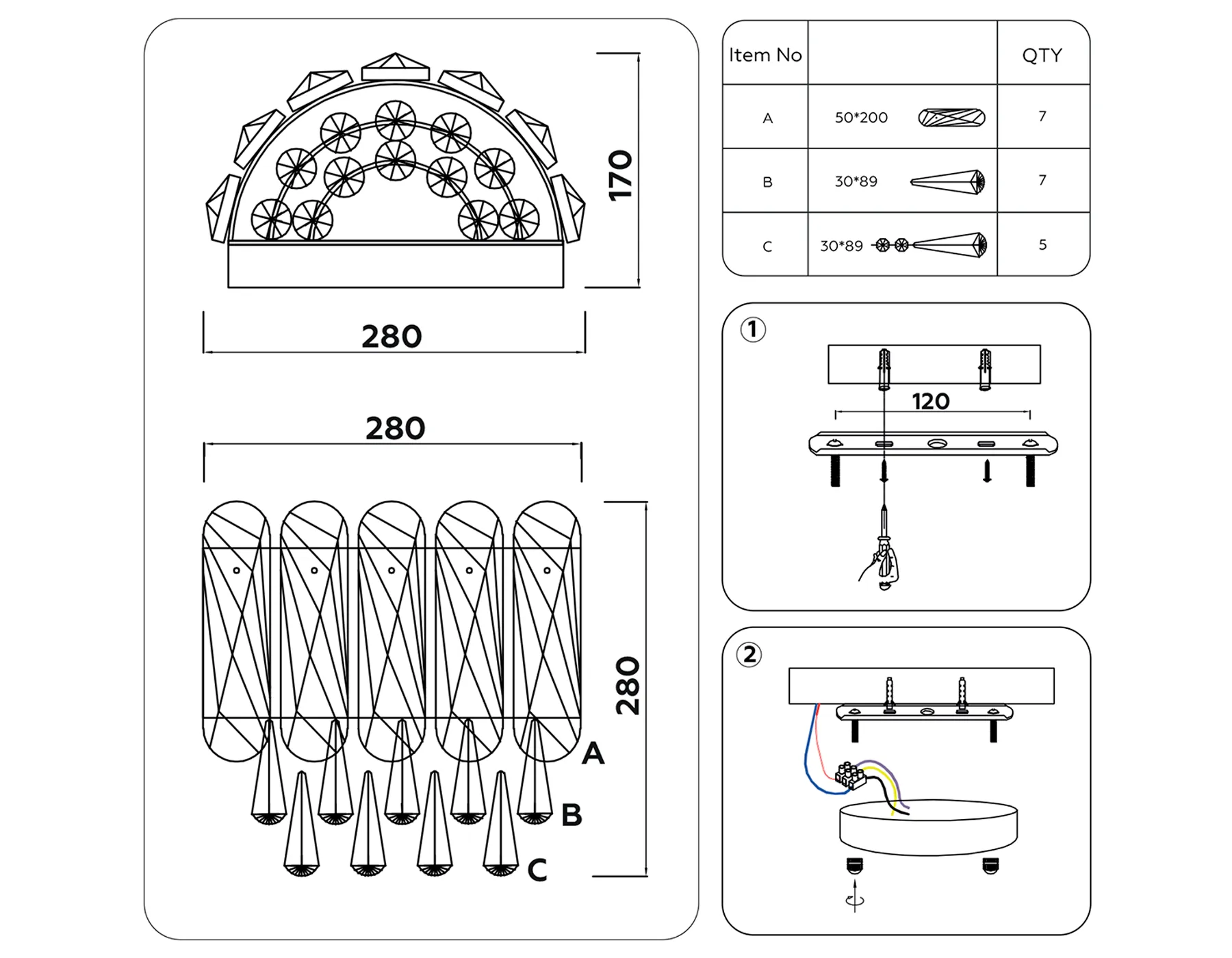 170

280

280

280

A

B

C

| Item No | | QTY |
|---|---|---|
| A | 50*200 | 7 |
| B | 30*89 | 7 |
| C | 30*89 | 5 |

①

120

②