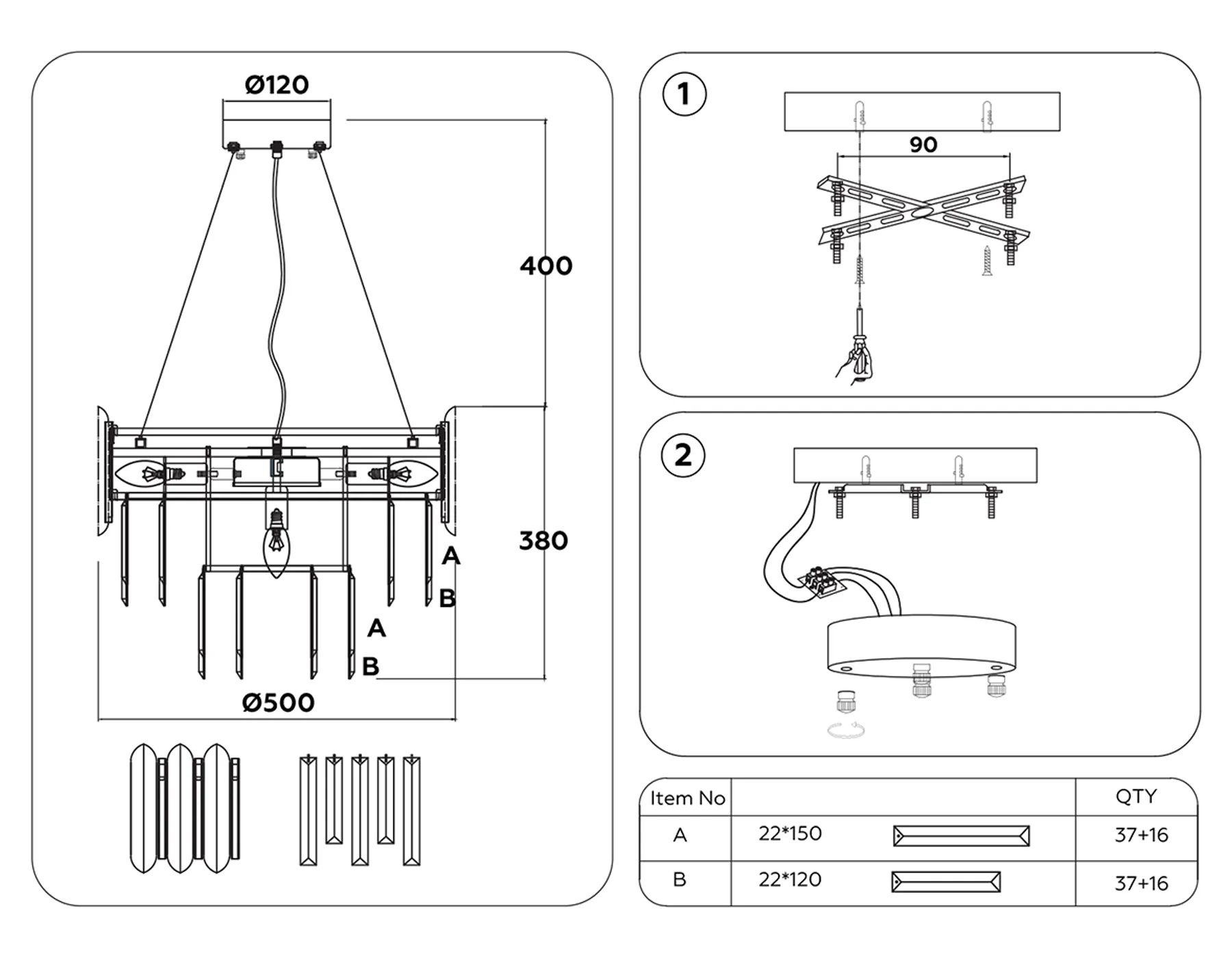 Ø120

400

380

A

B

A

B

Ø500

1

90

2

| Item No | | QTY |
|---|---|---|
| A | 22*150 | 37+16 |
| B | 22*120 | 37+16 |