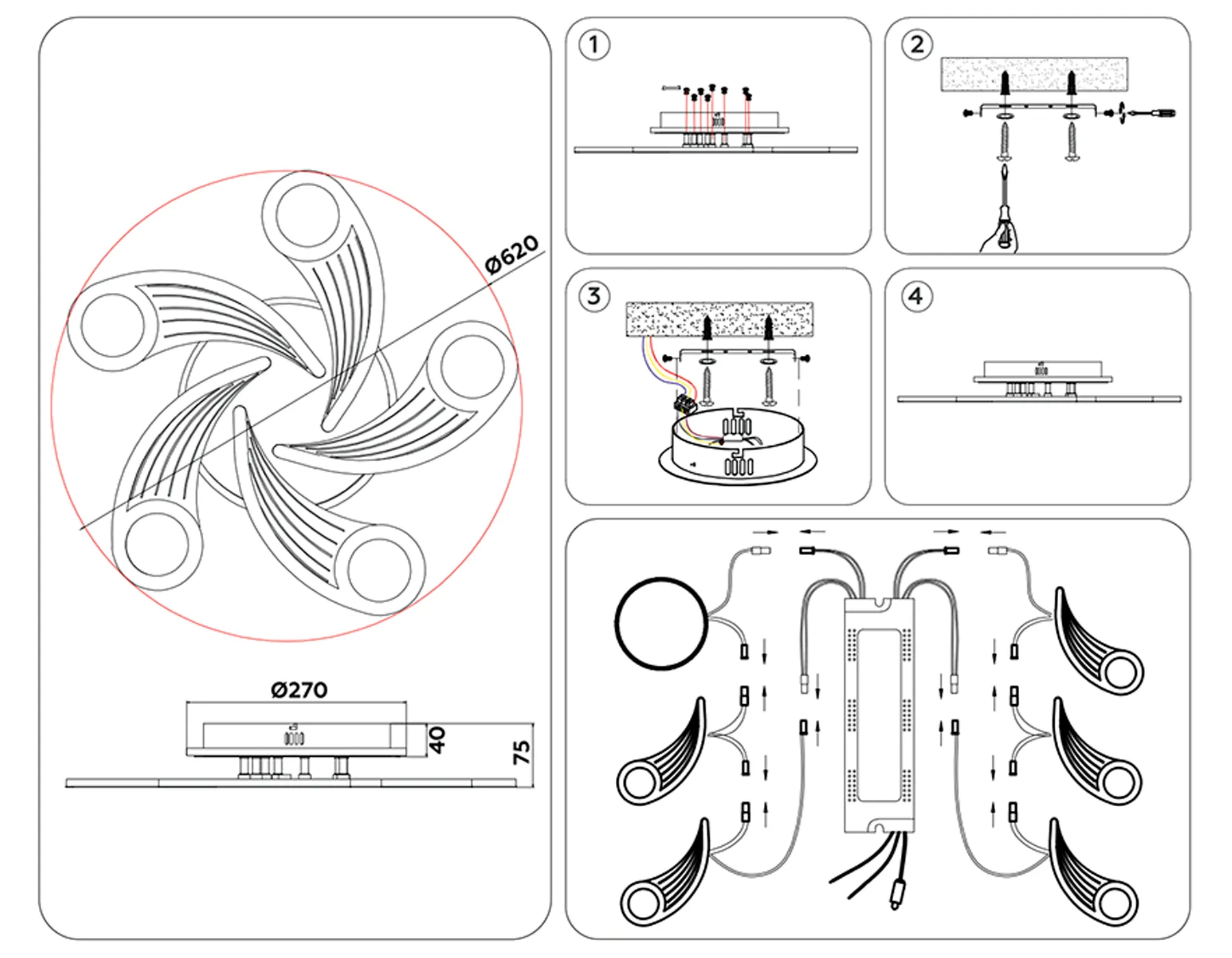 Ø620

Ø270

40

75

1

2

3

4